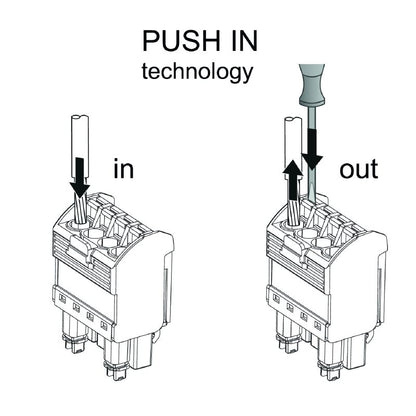 PUSH IN
technology

in

out