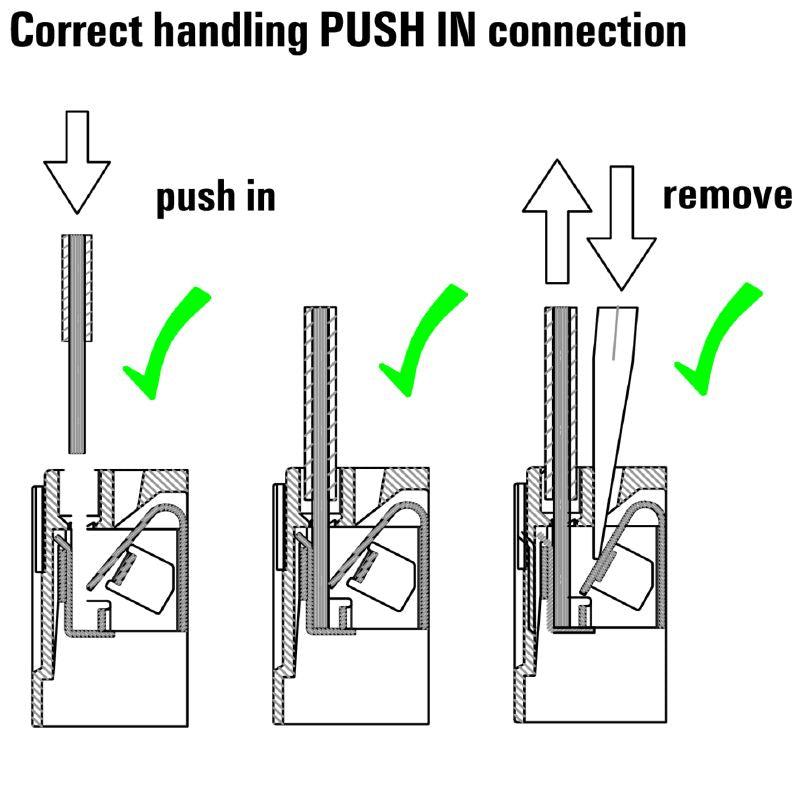 Correct handling PUSH IN connection

push in

remove