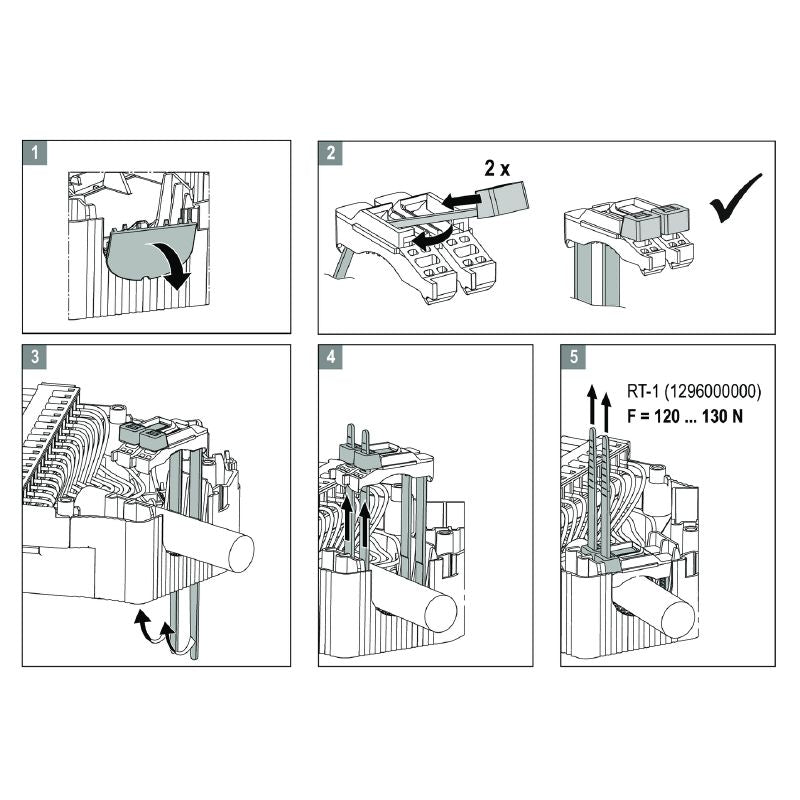 1

2

2 x

3

4

5

RT-1 (1296000000)
F = 120 ... 130 N