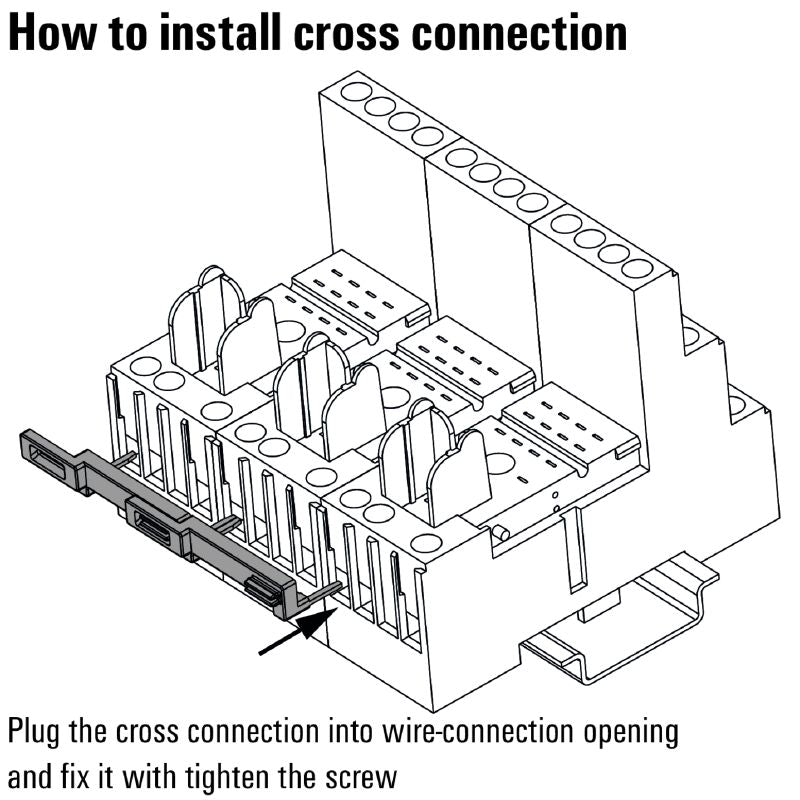 How to install cross connection

Plug the cross connection into wire-connection opening and fix it with tighten the screw