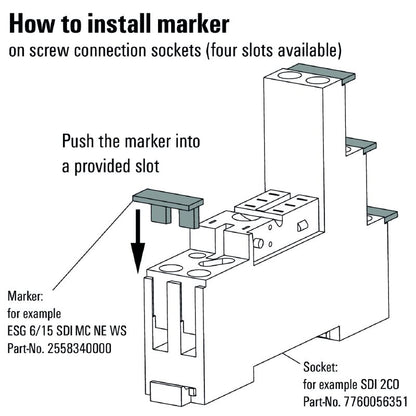 How to install marker
on screw connection sockets (four slots available)

Push the marker into a provided slot

Marker:
for example
ESG 6/15 SDI MC NE WS
Part-No. 2558340000

Socket:
for example SDI 2CO
Part-No. 7760056351