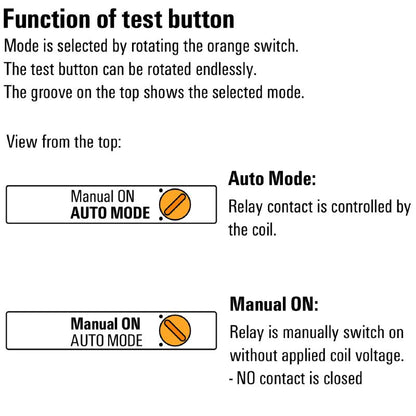 Function of test button

Mode is selected by rotating the orange switch.
The test button can be rotated endlessly.
The groove on the top shows the selected mode.

View from the top:

Manual ON
AUTO MODE

Auto Mode:

Relay contact is controlled by the coil.

Manual ON
AUTO MODE

Manual ON:

Relay is manually switch on without applied coil voltage.
- NO contact is closed