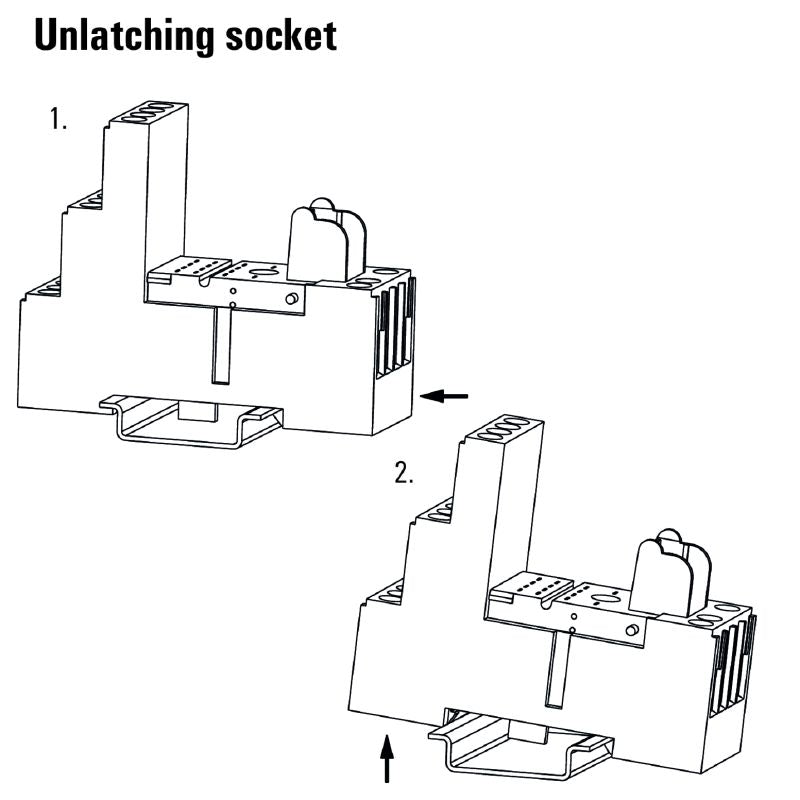 Unlatching socket

1.

2.