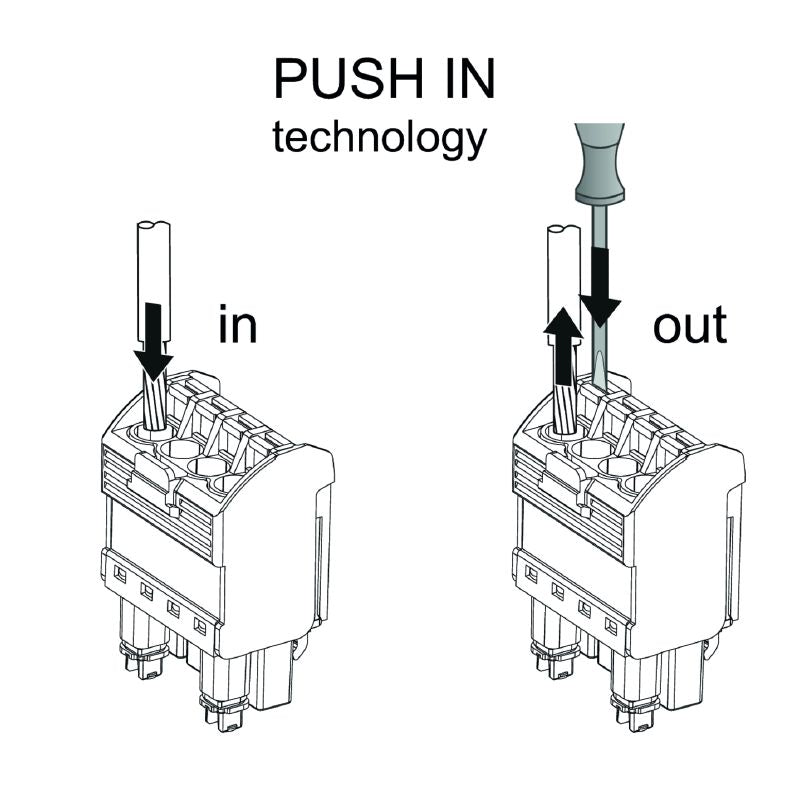 PUSH IN
technology

in

out