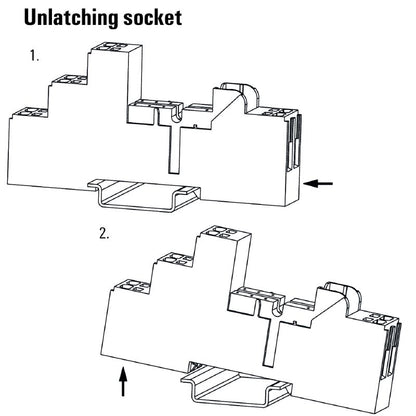 Unlatching socket

1.

2.