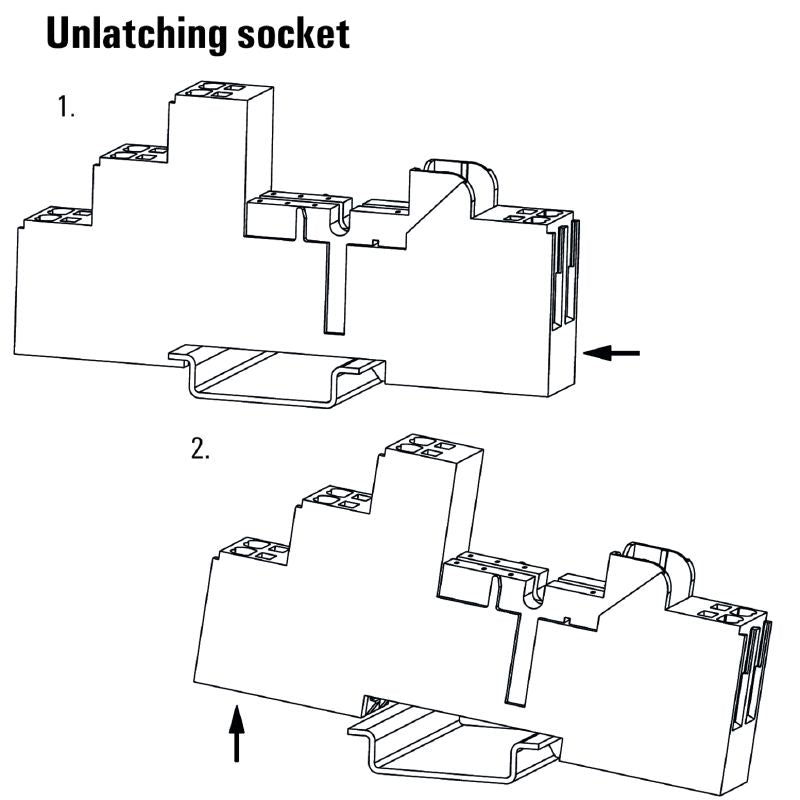 Unlatching socket

1.

2.