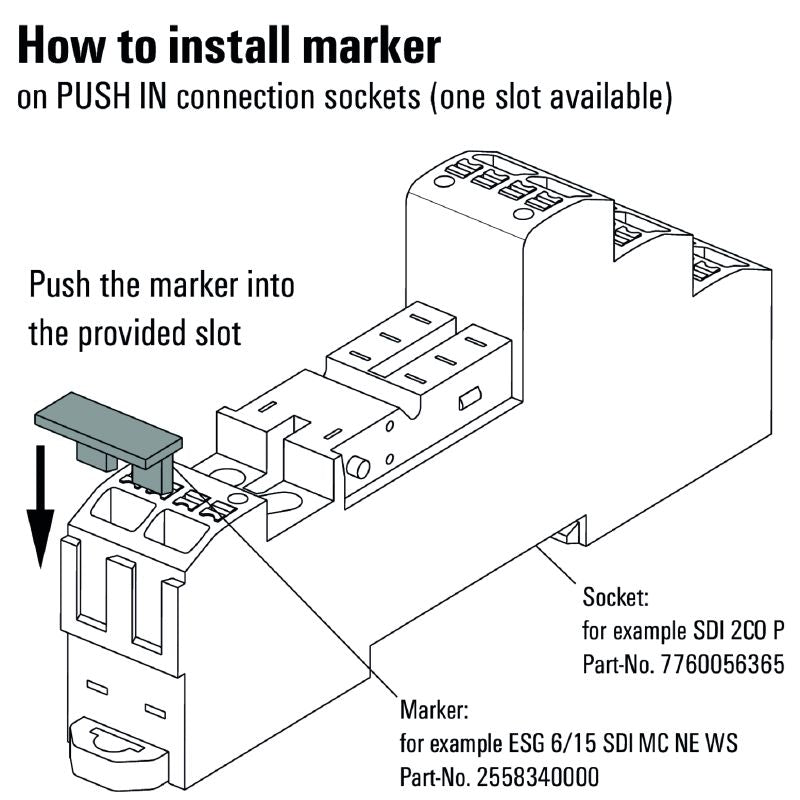 How to install marker
on PUSH IN connection sockets (one slot available)

Push the marker into the provided slot

Socket:
for example SDI 2CO P
Part-No. 7760056365

Marker:
for example ESG 6/15 SDI MC NE WS
Part-No. 2558340000