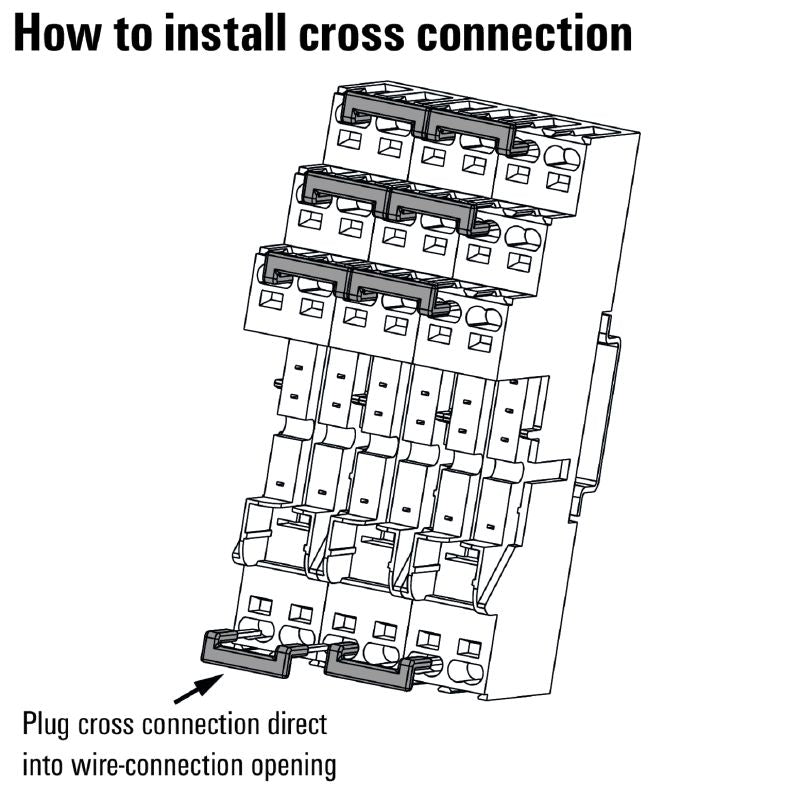 How to install cross connection

Plug cross connection direct into wire-connection opening