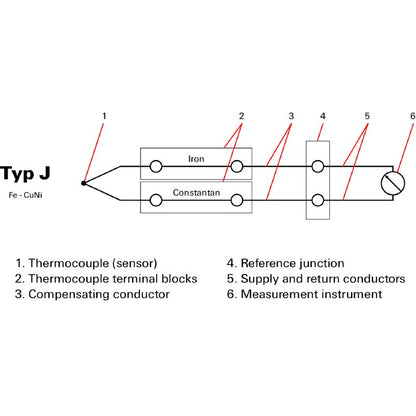 1 2 3 4 5 6

Typ J

Fe - CuNi

Iron

Constantan

1. Thermocouple (sensor)
2. Thermocouple terminal blocks
3. Compensating conductor

4. Reference junction
5. Supply and return conductors
6. Measurement instrument