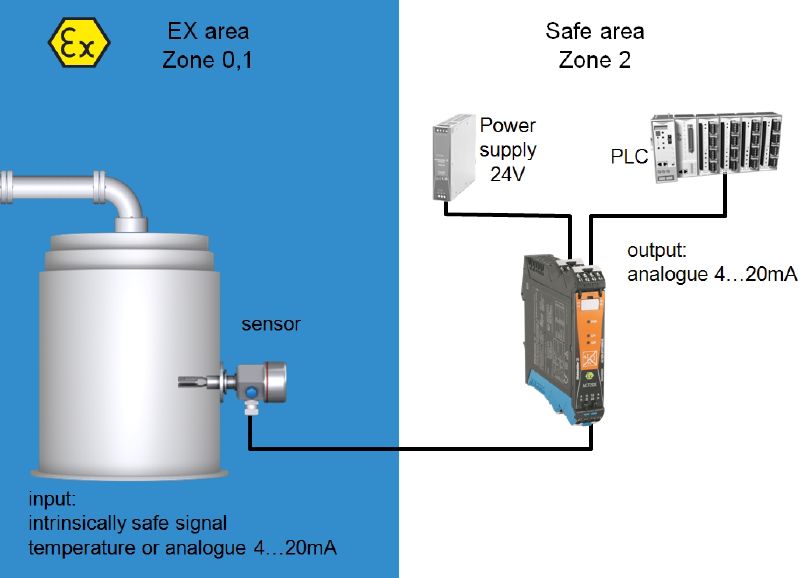 Ex

EX area
Zone 0,1

Safe area
Zone 2

Power supply 24V

PLC

output:
analogue 4…20mA

sensor

input:
intrinsically safe signal
temperature or analogue 4…20mA