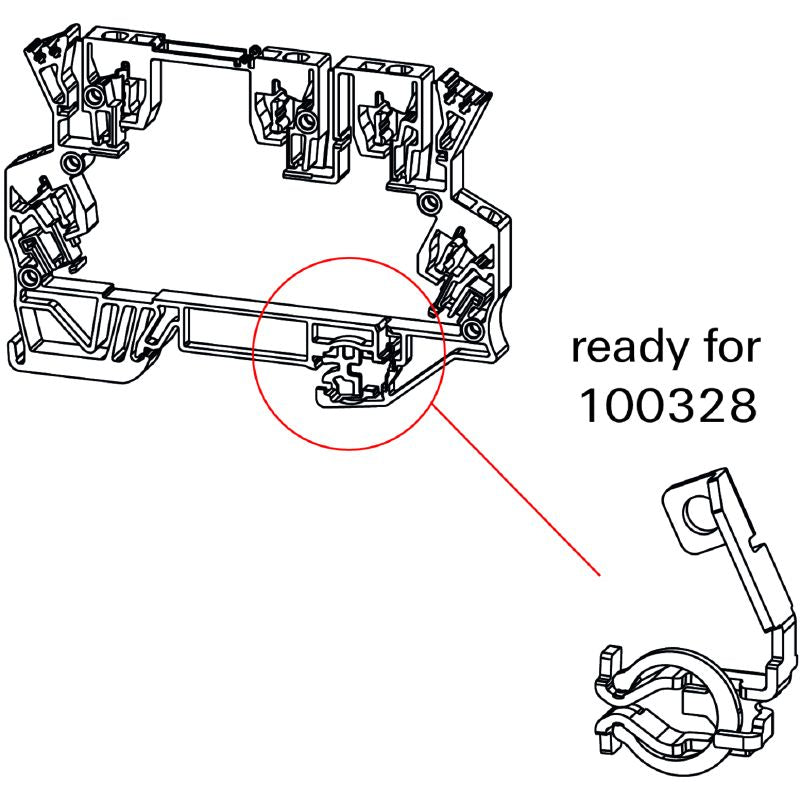 ready for
100328