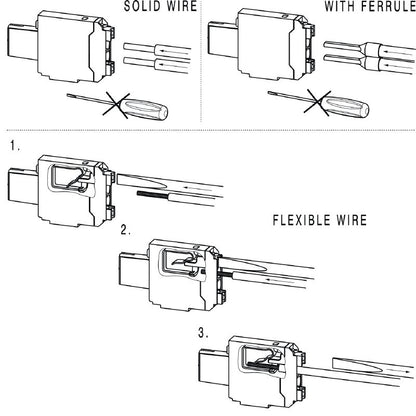 SOLID WIRE

WITH FERRULE

1.

FLEXIBLE WIRE

2.

3.