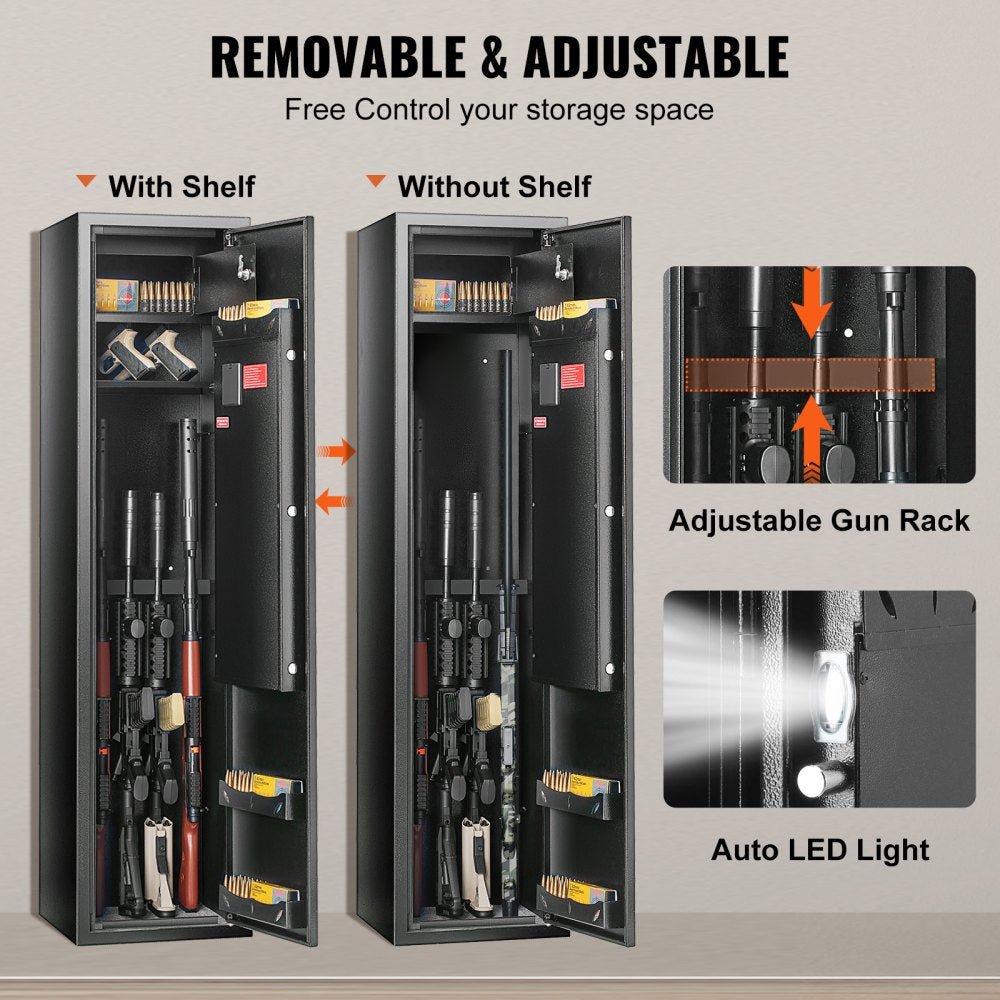 REMOVABLE & ADJUSTABLE

Free Control your storage space

With Shelf

Without Shelf

Adjustable Gun Rack

Auto LED Light