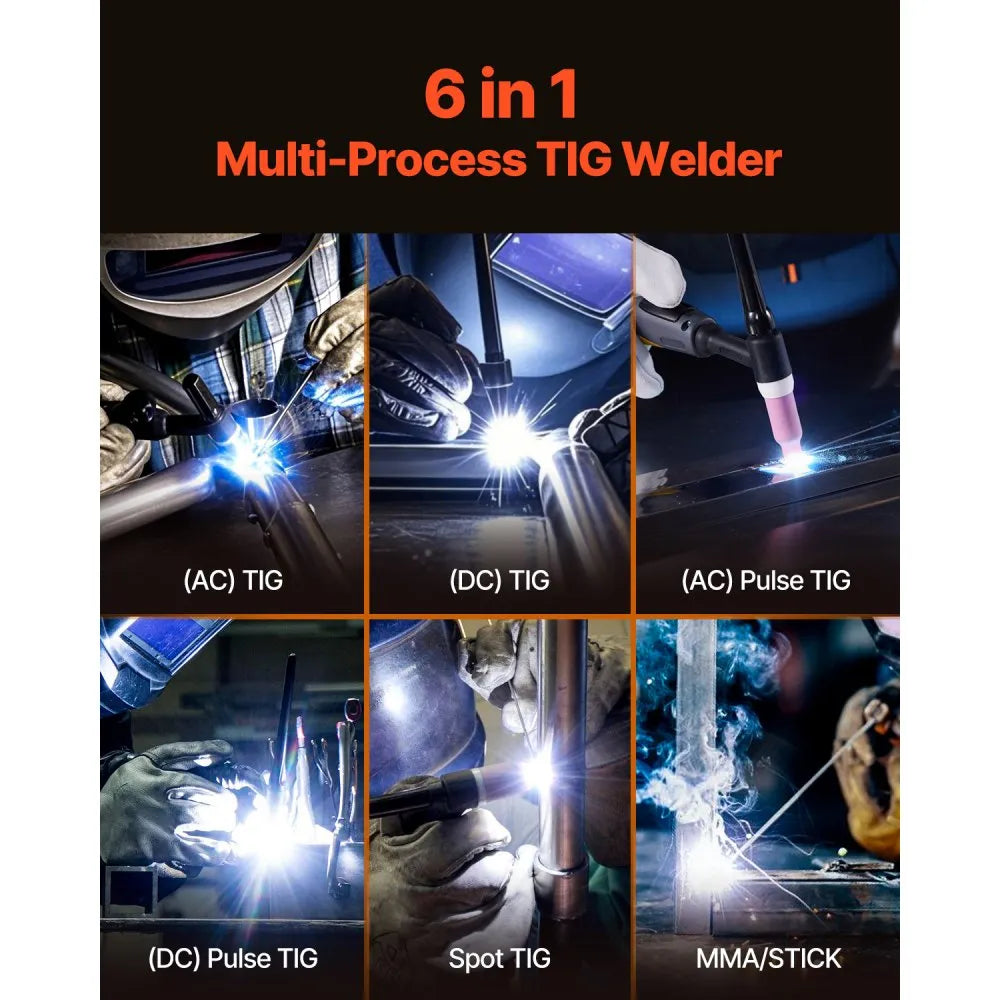 6 in 1
Multi-Process TIG Welder

(AC) TIG

(DC) TIG

(AC) Pulse TIG

(DC) Pulse TIG

Spot TIG

MMA/STICK