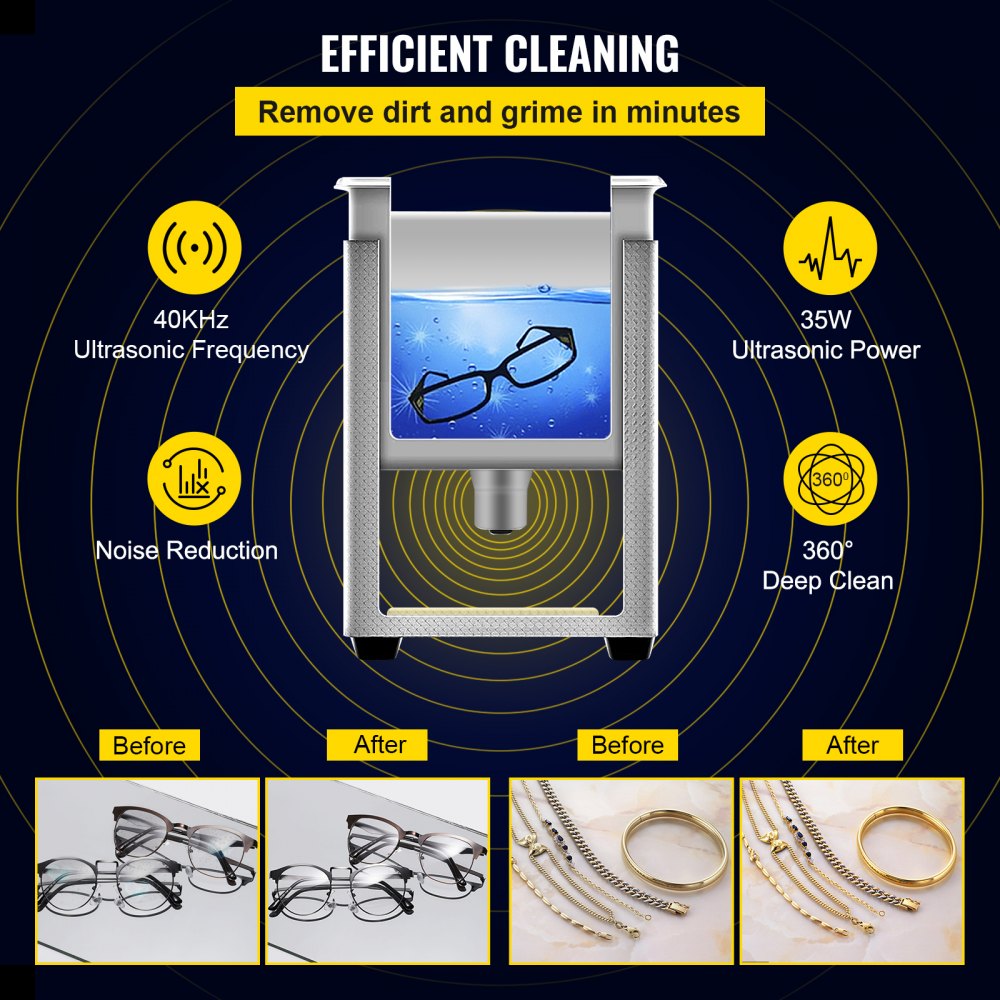 EFFICIENT CLEANING

Remove dirt and grime in minutes

40KHz
Ultrasonic Frequency

35W
Ultrasonic Power

Noise Reduction

360°
360°
Deep Clean

Before

After

Before

After