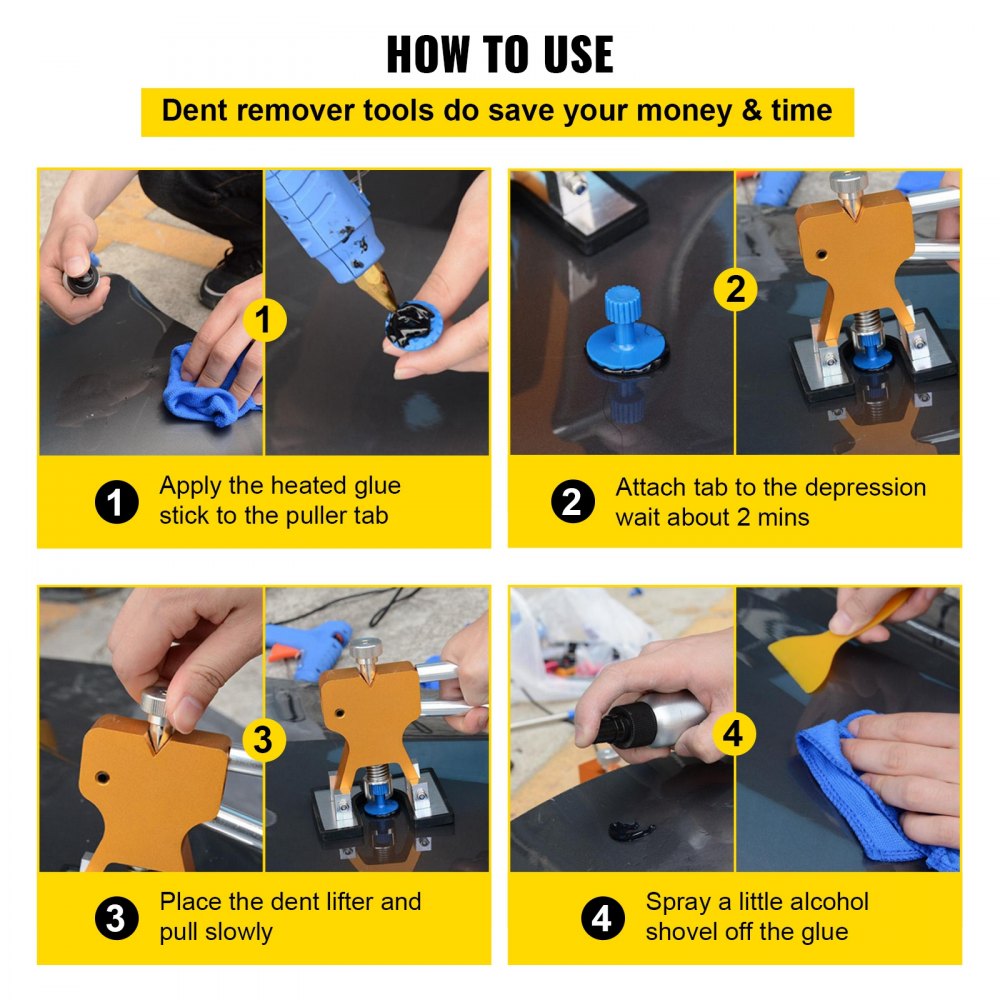 HOW TO USE

Dent remover tools do save your money & time

1

1 Apply the heated glue stick to the puller tab

2

2 Attach tab to the depression wait about 2 mins

3

3 Place the dent lifter and pull slowly

4

4 Spray a little alcohol shovel off the glue