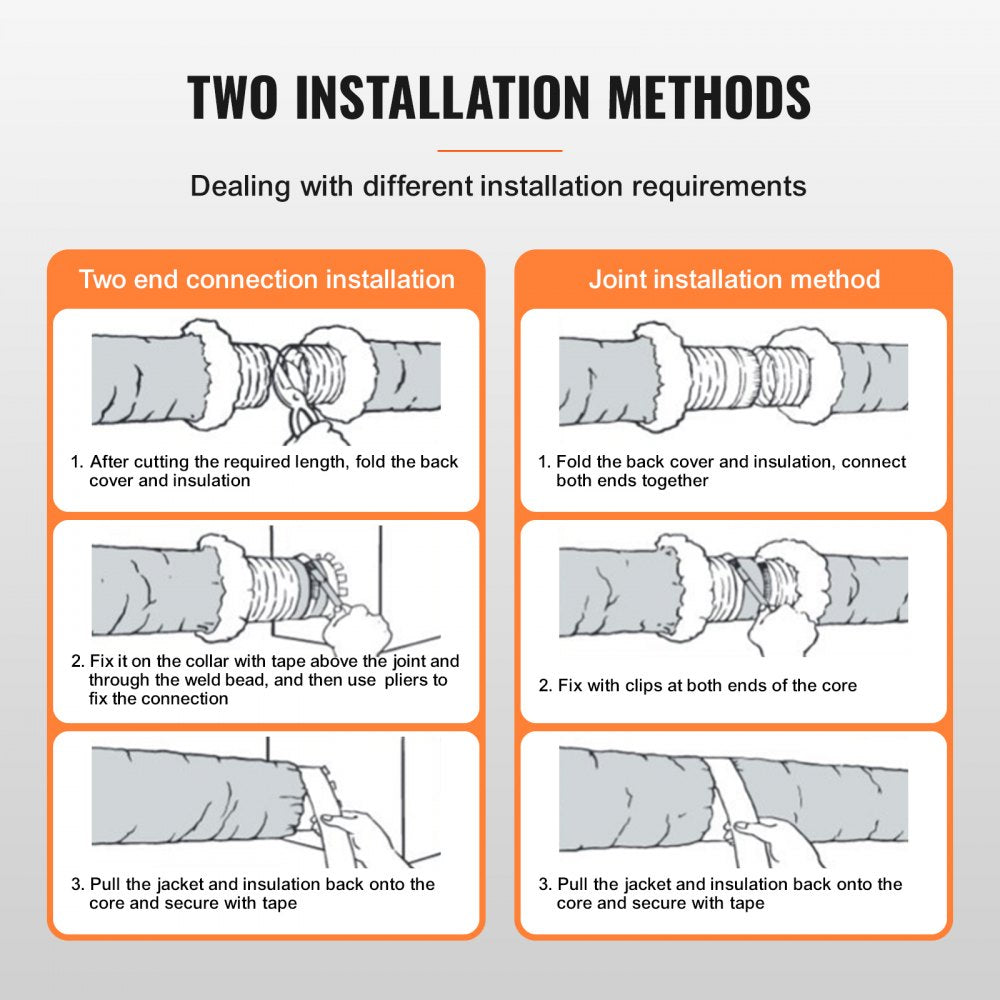 TWO INSTALLATION METHODS

Dealing with different installation requirements

Two end connection installation

1. After cutting the required length, fold the back cover and insulation

2. Fix it on the collar with tape above the joint and through the weld bead, and then use pliers to fix the connection

3. Pull the jacket and insulation back onto the core and secure with tape

Joint installation method

1. Fold the back cover and insulation, connect both ends together

2. Fix with clips at both ends of the core

3. Pull the jacket and insulation back onto the core and secure with tape