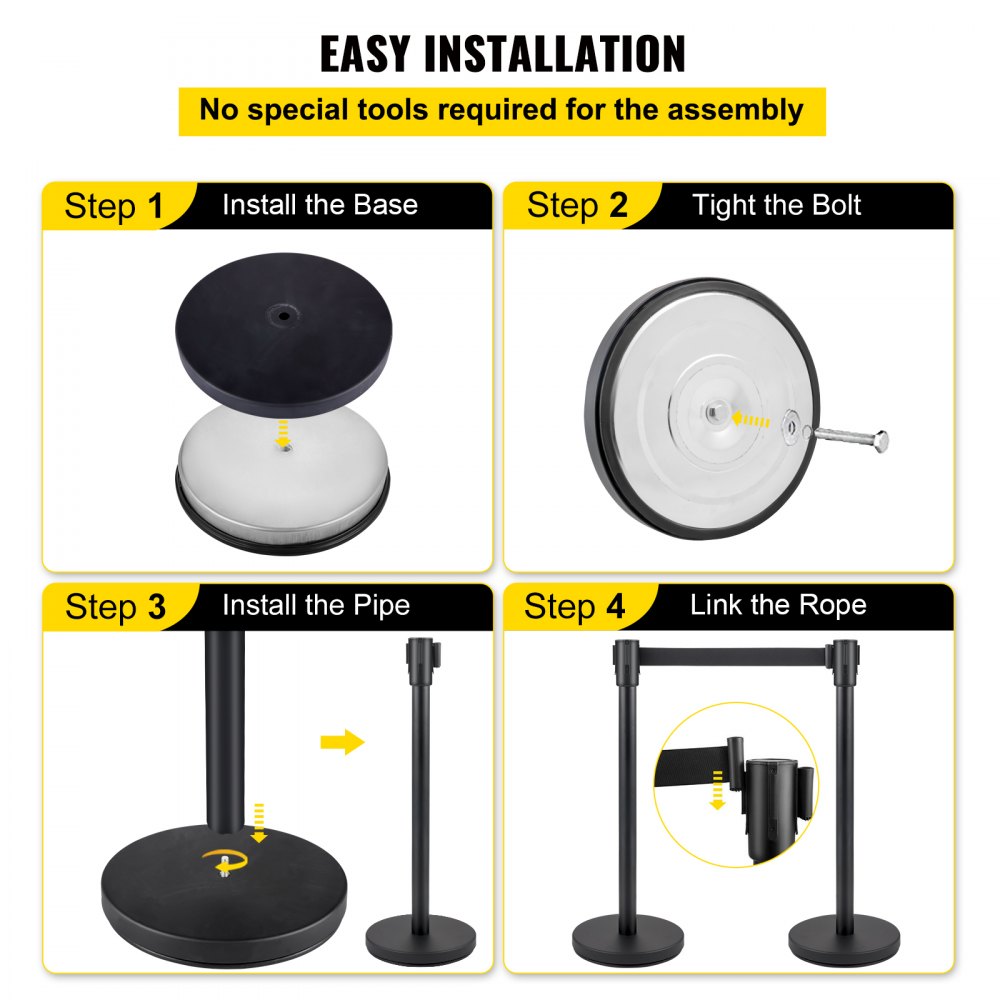 EASY INSTALLATION

No special tools required for the assembly

Step 1 Install the Base

Step 2 Tight the Bolt

Step 3 Install the Pipe

Step 4 Link the Rope