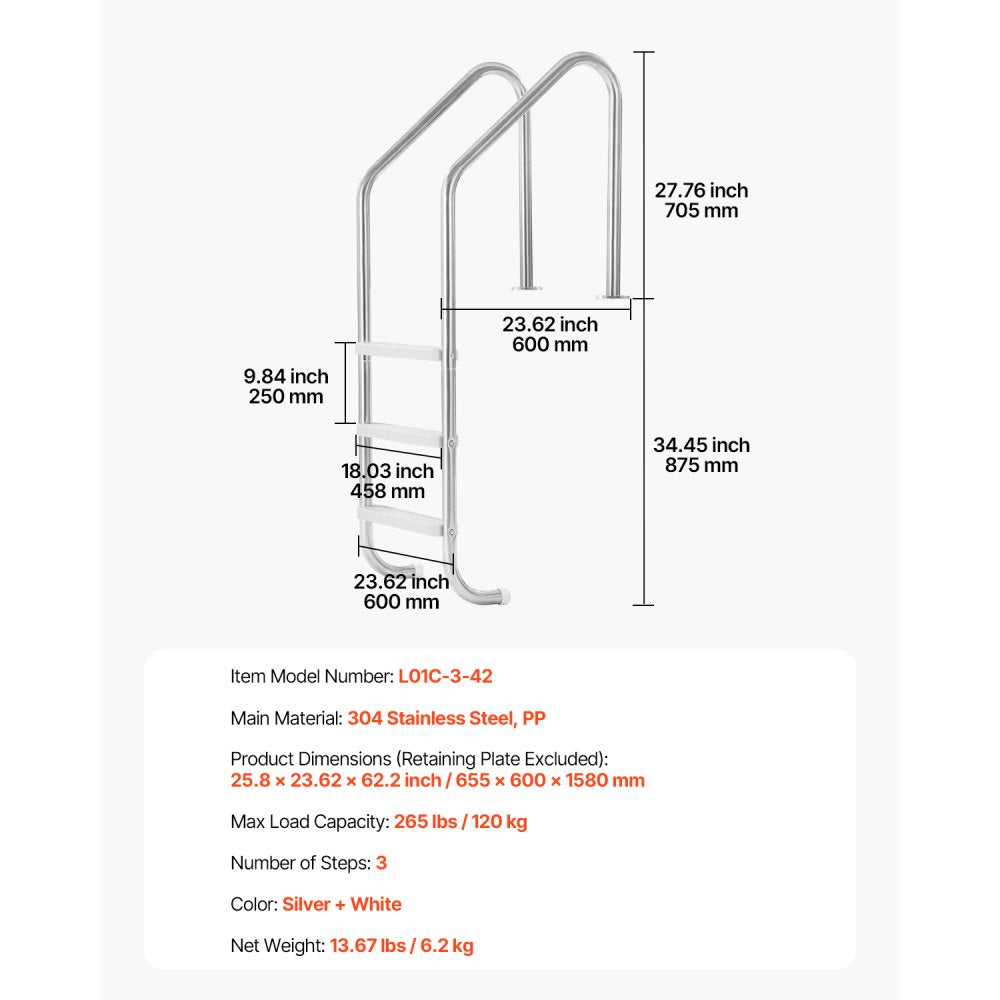 27.76 inch
705 mm

23.62 inch
600 mm

9.84 inch
250 mm

34.45 inch
875 mm

18.03 inch
458 mm

23.62 inch
600 mm

Item Model Number: L01C-3-42

Main Material: 304 Stainless Steel, PP

Product Dimensions (Retaining Plate Excluded):
25.8 × 23.62 × 62.2 inch / 655 × 600 × 1580 mm

Max Load Capacity: 265 lbs / 120 kg

Number of Steps: 3

Color: Silver + White

Net Weight: 13.67 lbs / 6.2 kg