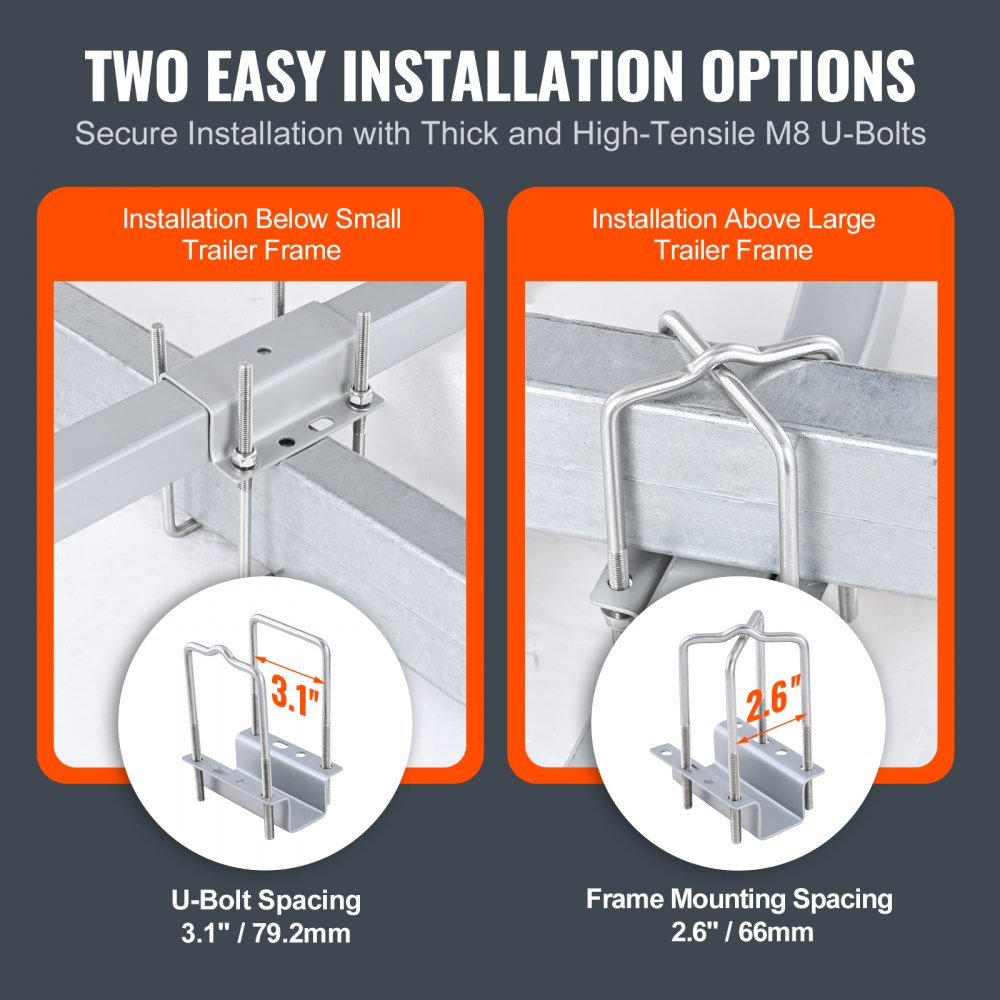 TWO EASY INSTALLATION OPTIONS
Secure Installation with Thick and High-Tensile M8 U-Bolts

Installation Below Small Trailer Frame

3.1"

U-Bolt Spacing
3.1" / 79.2mm

Installation Above Large Trailer Frame

2.6"

Frame Mounting Spacing
2.6" / 66mm