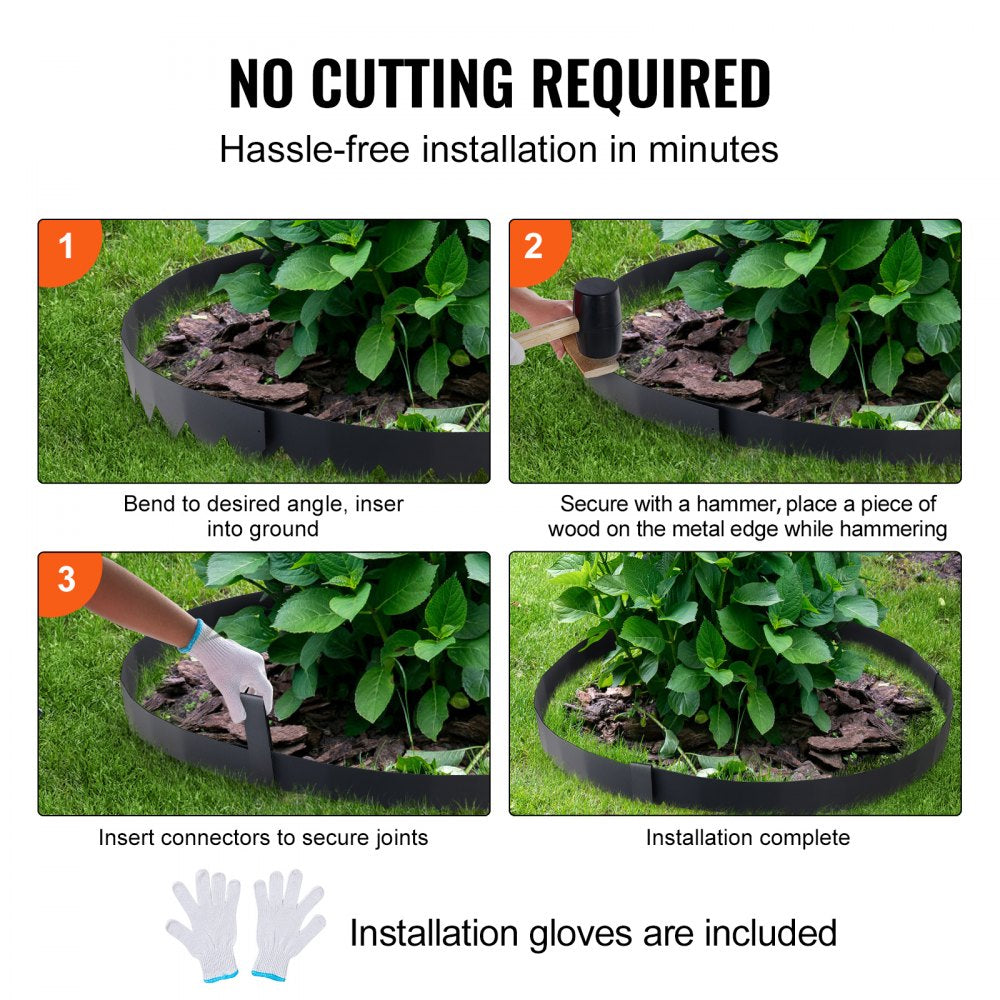 NO CUTTING REQUIRED

Hassle-free installation in minutes

1

Bend to desired angle, inser into ground

2

Secure with a hammer, place a piece of wood on the metal edge while hammering

3

Insert connectors to secure joints

Installation complete

Installation gloves are included