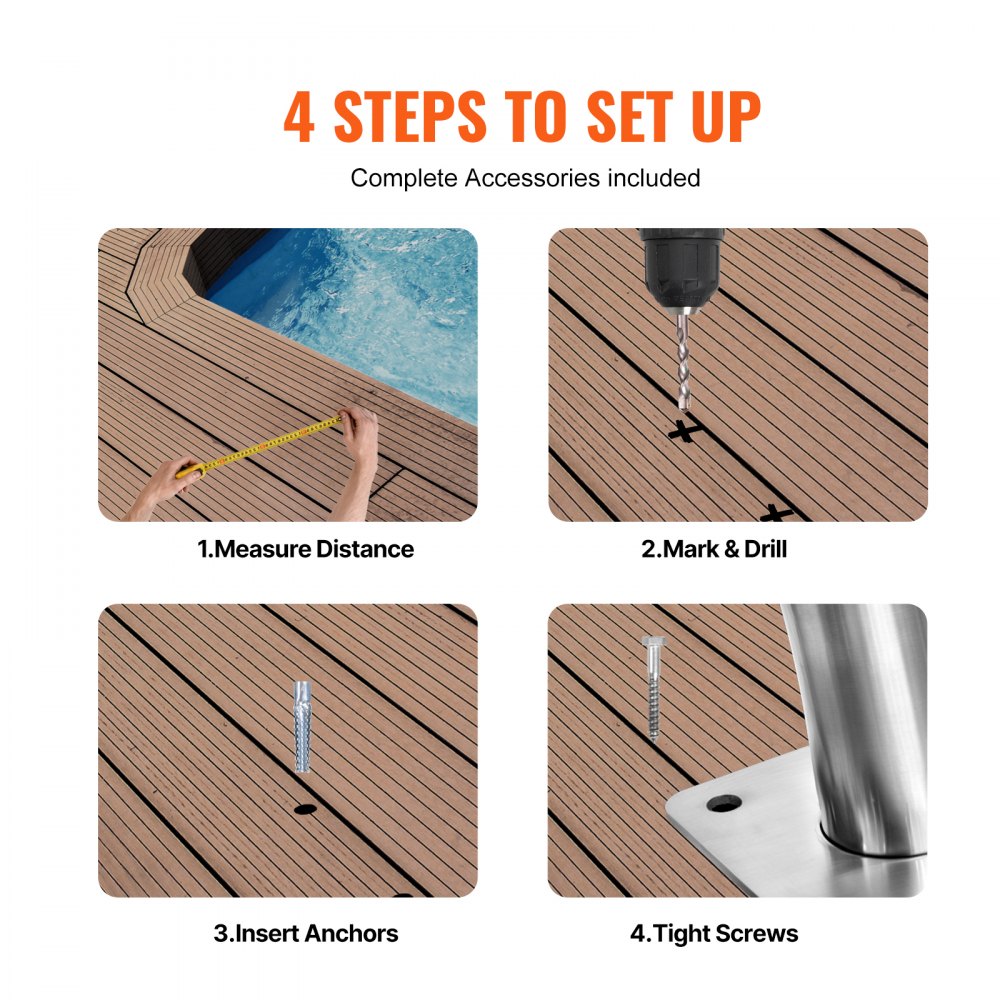 4 STEPS TO SET UP

Complete Accessories included

1.Measure Distance

2.Mark & Drill

3.Insert Anchors

4.Tight Screws