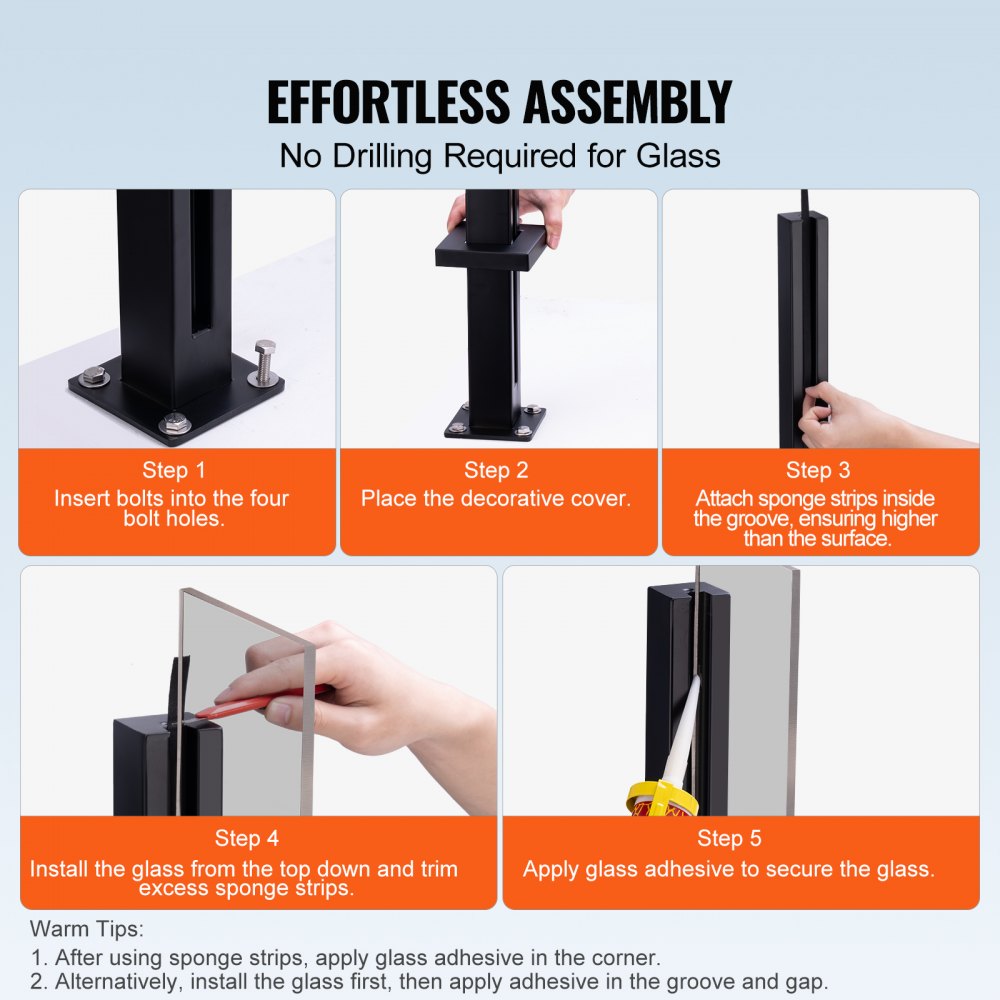 EFFORTLESS ASSEMBLY
No Drilling Required for Glass

Step 1
Insert bolts into the four bolt holes.

Step 2
Place the decorative cover.

Step 3
Attach sponge strips inside the groove, ensuring higher than the surface.

Step 4
Install the glass from the top down and trim excess sponge strips.

Step 5
Apply glass adhesive to secure the glass.

Warm Tips:
1. After using sponge strips, apply glass adhesive in the corner.
2. Alternatively, install the glass first, then apply adhesive in the groove and gap.