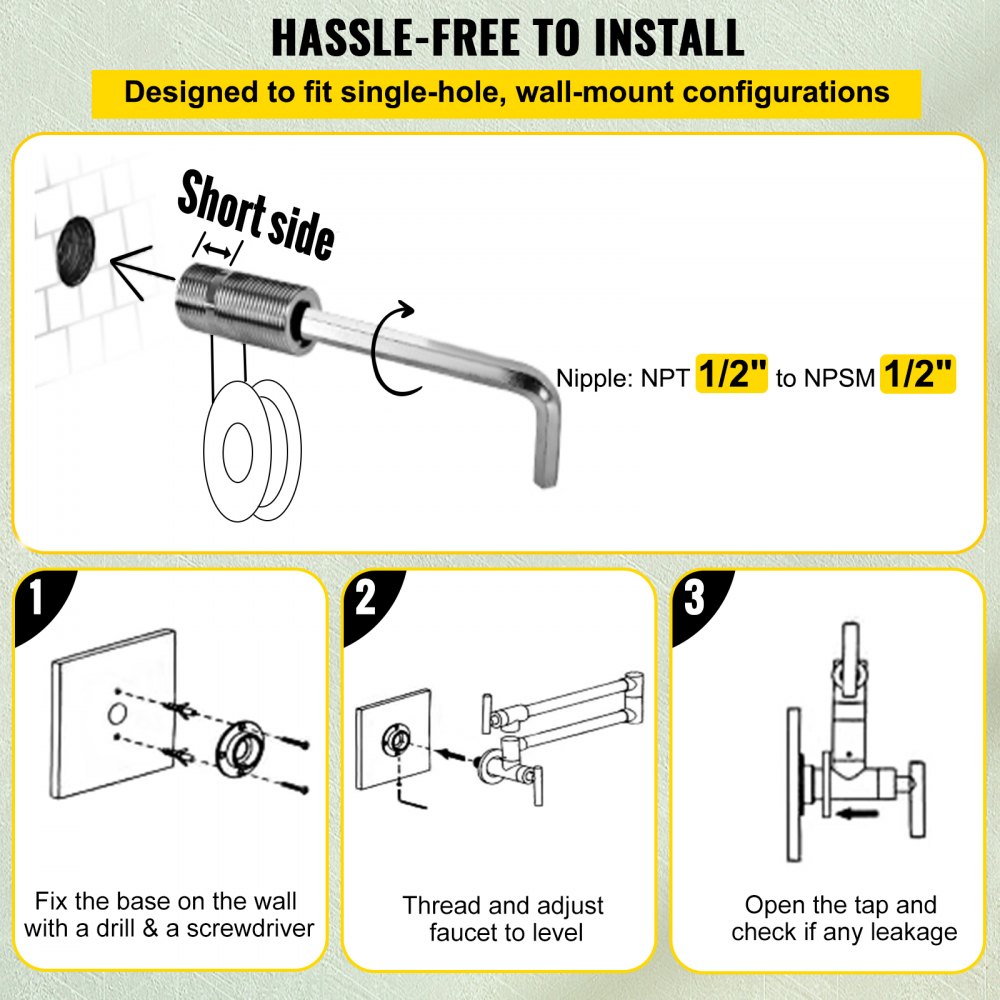 HASSLE-FREE TO INSTALL

Designed to fit single-hole, wall-mount configurations

Short side

Nipple: NPT 1/2" to NPSM 1/2"

1

Fix the base on the wall with a drill & a screwdriver

2

Thread and adjust faucet to level

3

Open the tap and check if any leakage