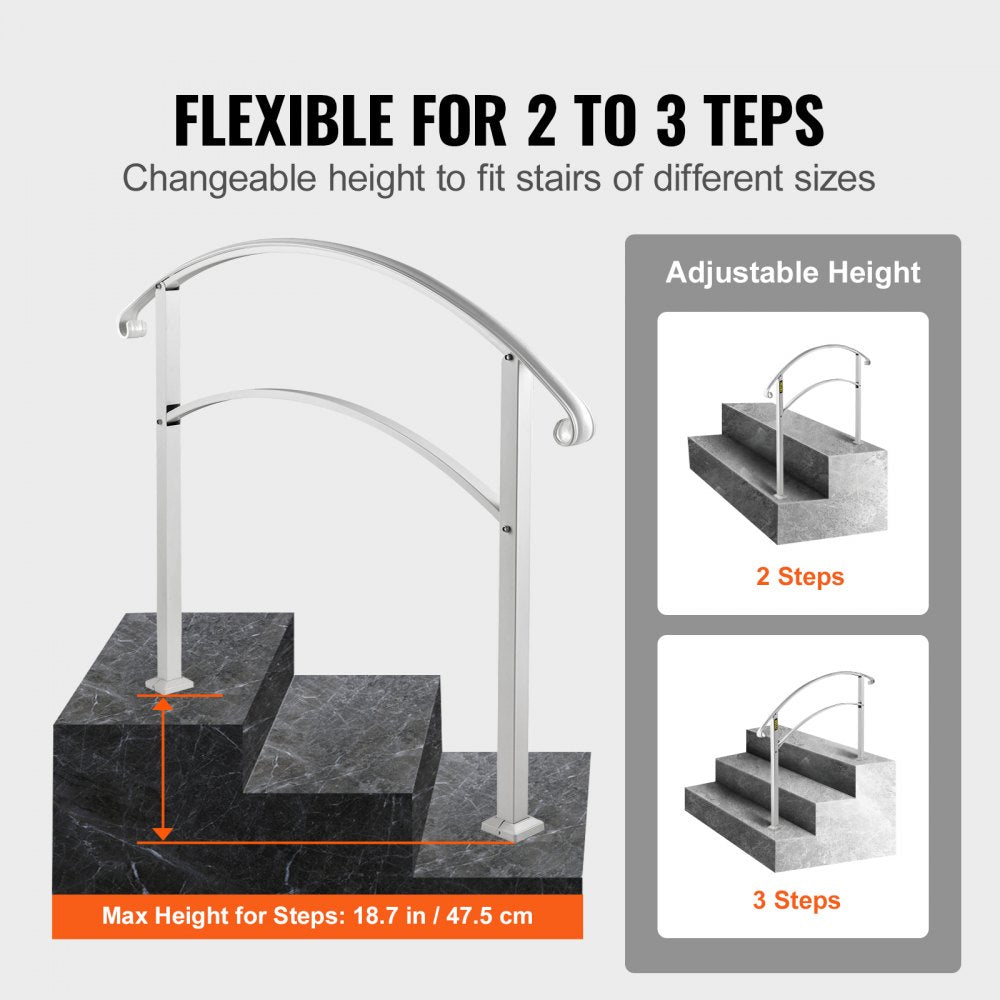 FLEXIBLE FOR 2 TO 3 TEPS
Changeable height to fit stairs of different sizes

Max Height for Steps: 18.7 in / 47.5 cm

Adjustable Height

2 Steps

3 Steps