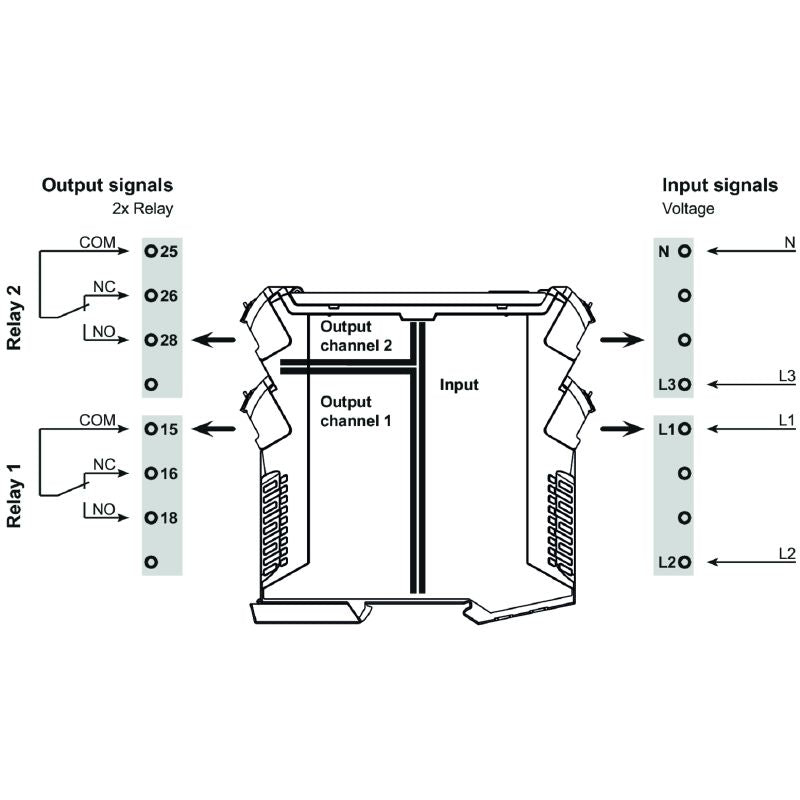 Output signals
2x Relay

Relay 2
COM
25
NC
26
NO
28

Relay 1
COM
15
NC
16
NO
18

Output channel 2

Output channel 1

Input

Input signals
Voltage

N
N
L3
L3
L1
L1
L2
L2