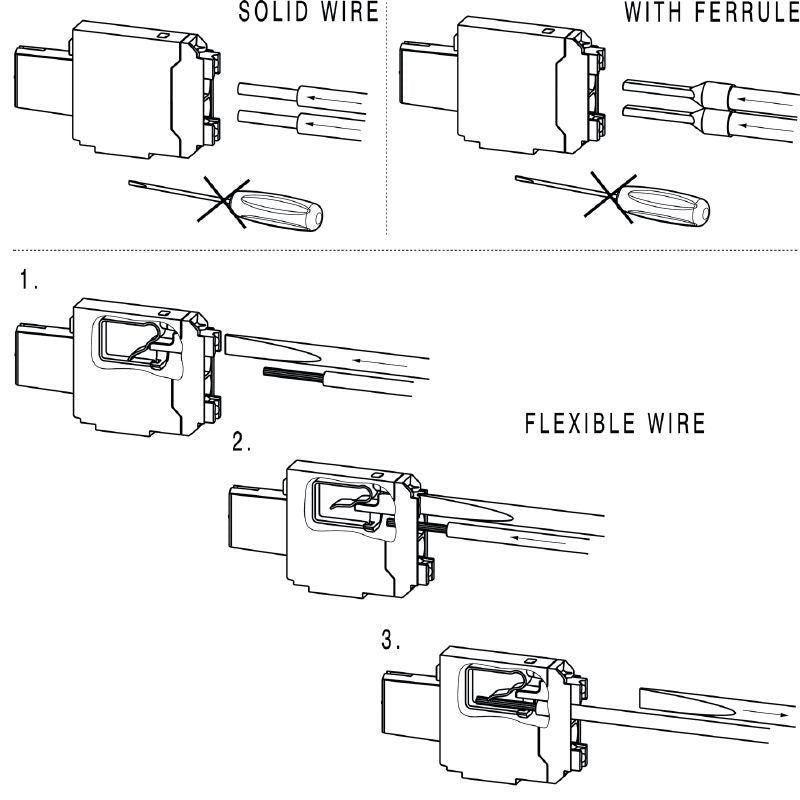 SOLID WIRE

WITH FERRULE

1.

FLEXIBLE WIRE

2.

3.